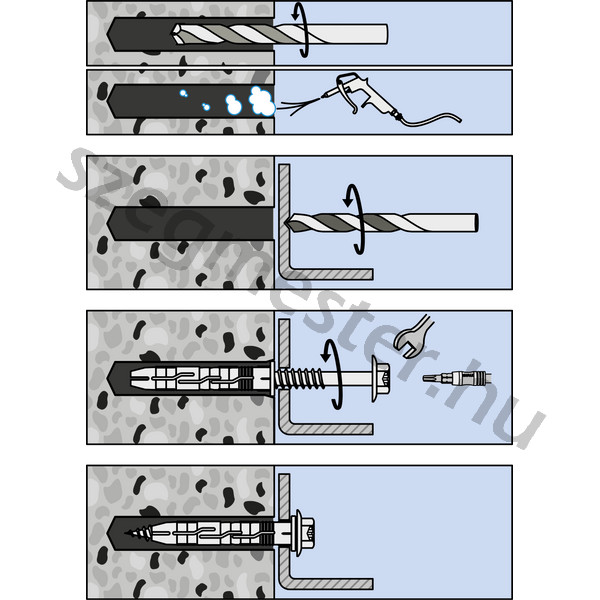 szegmester.hu